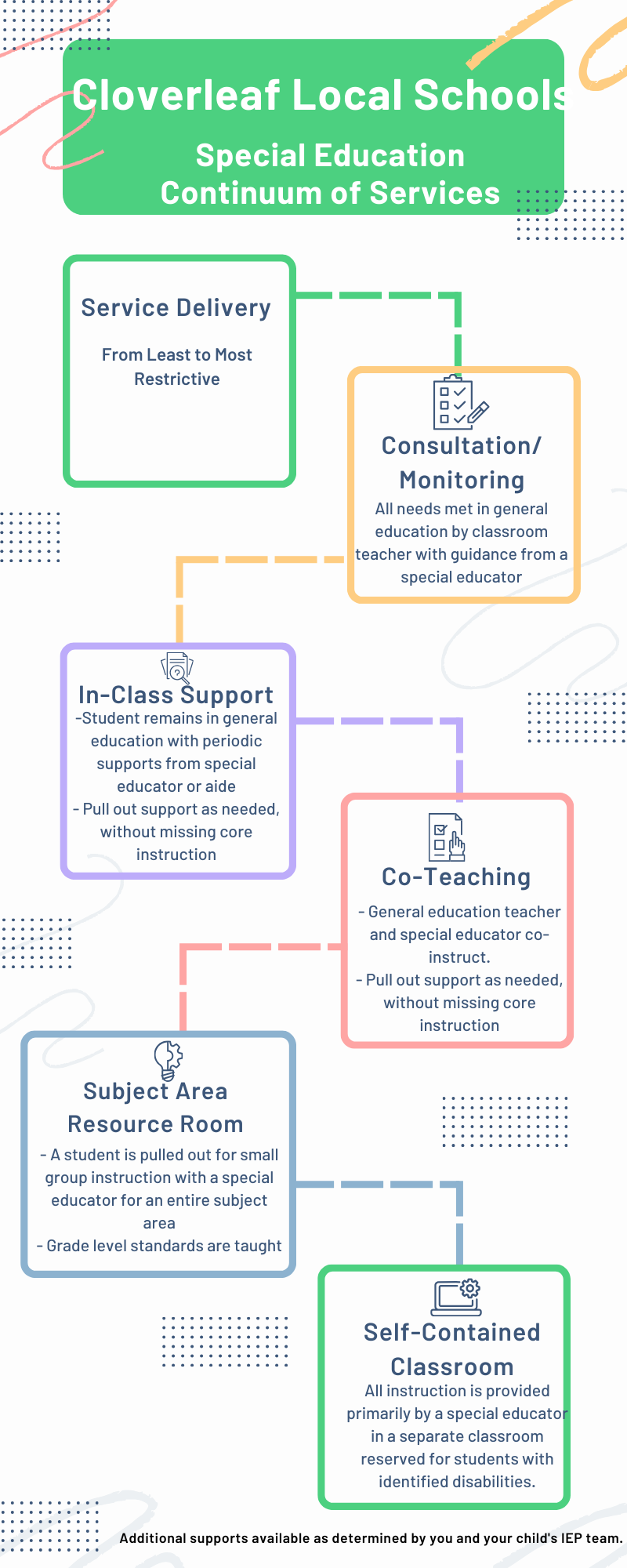 Cloverleaf Local Schools

Special Education Continuum of Services

Service Delivery

From Least to Most Restrictive

Consultation/ Monitoring

All needs met in general education by classroom teacher with guidance from a special educator

In-Class Support

-Student remains in general education with periodic supports from special educator or aide
- Pull out support as needed, without missing core instruction

Co-Teaching

- General education teacher and special educator co-instruct.
- Pull out support as needed, without missing core instruction

Subject Area Resource Room

- A student is pulled out for small group instruction with a special educator for an entire subject area
- Grade level standards are taught

Self-Contained Classroom

All instruction is provided primarily by a special educator in a separate classroom reserved for students with identified disabilities.

Additional supports available as determined by you and your child's IEP team.